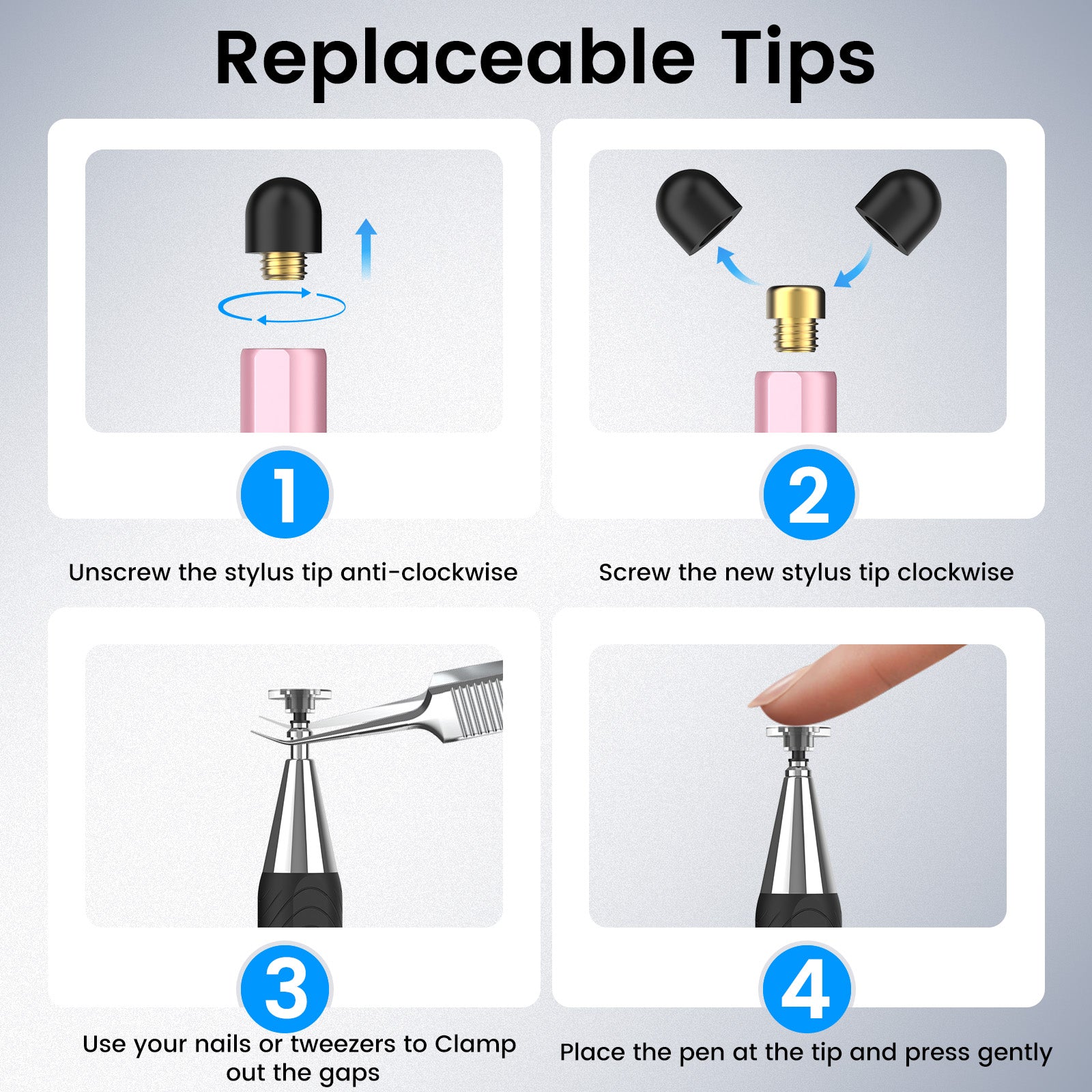 Replaceable Tips

1

Unscrew the stylus tip anti-clockwise

2

Screw the new stylus tip clockwise

3

Use your nails or tweezers to Clamp out the gaps

4

Place the pen at the tip and press gently