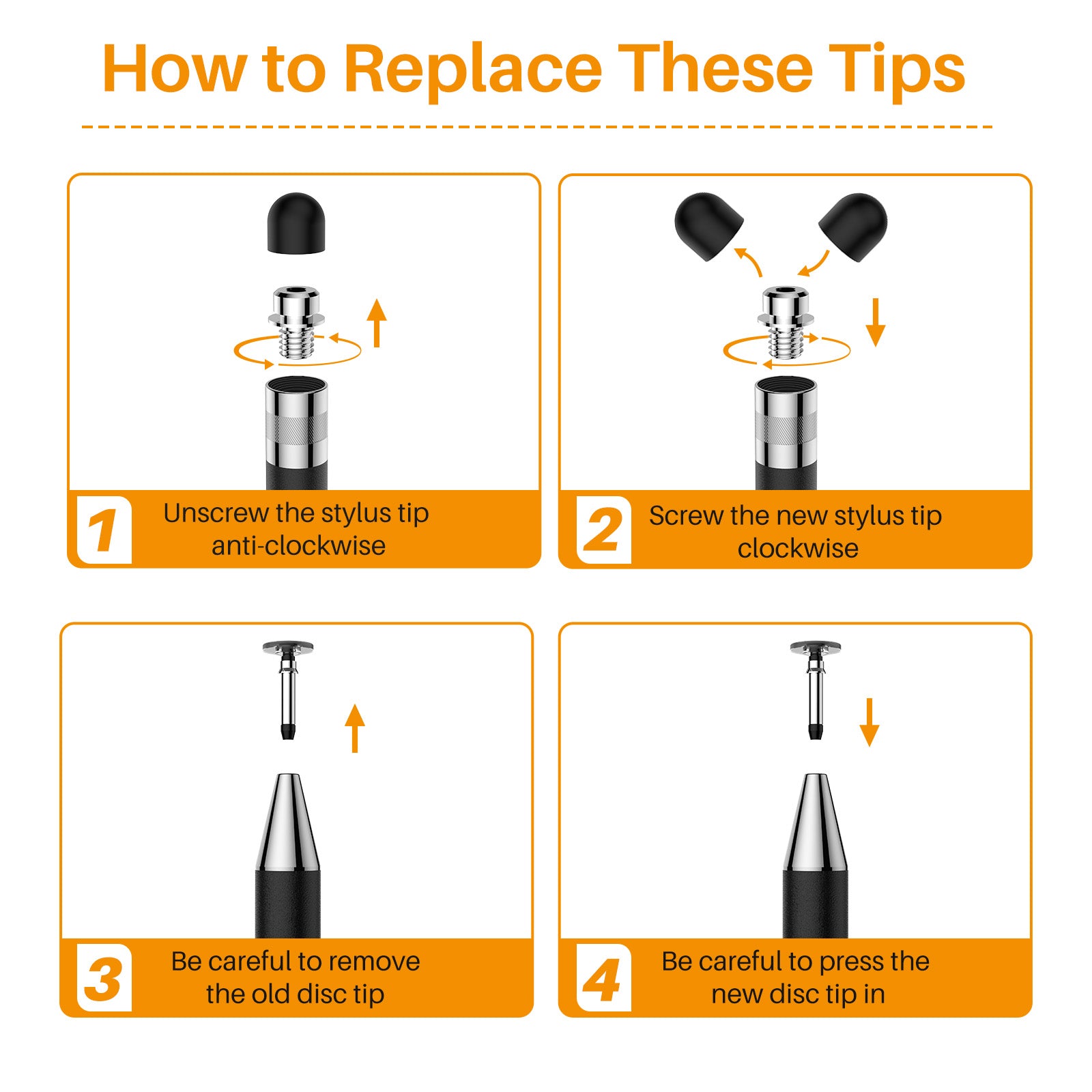 How to Replace These Tips

1 Unscrew the stylus tip anti-clockwise

2 Screw the new stylus tip clockwise

3 Be careful to remove the old disc tip

4 Be careful to press the new disc tip in