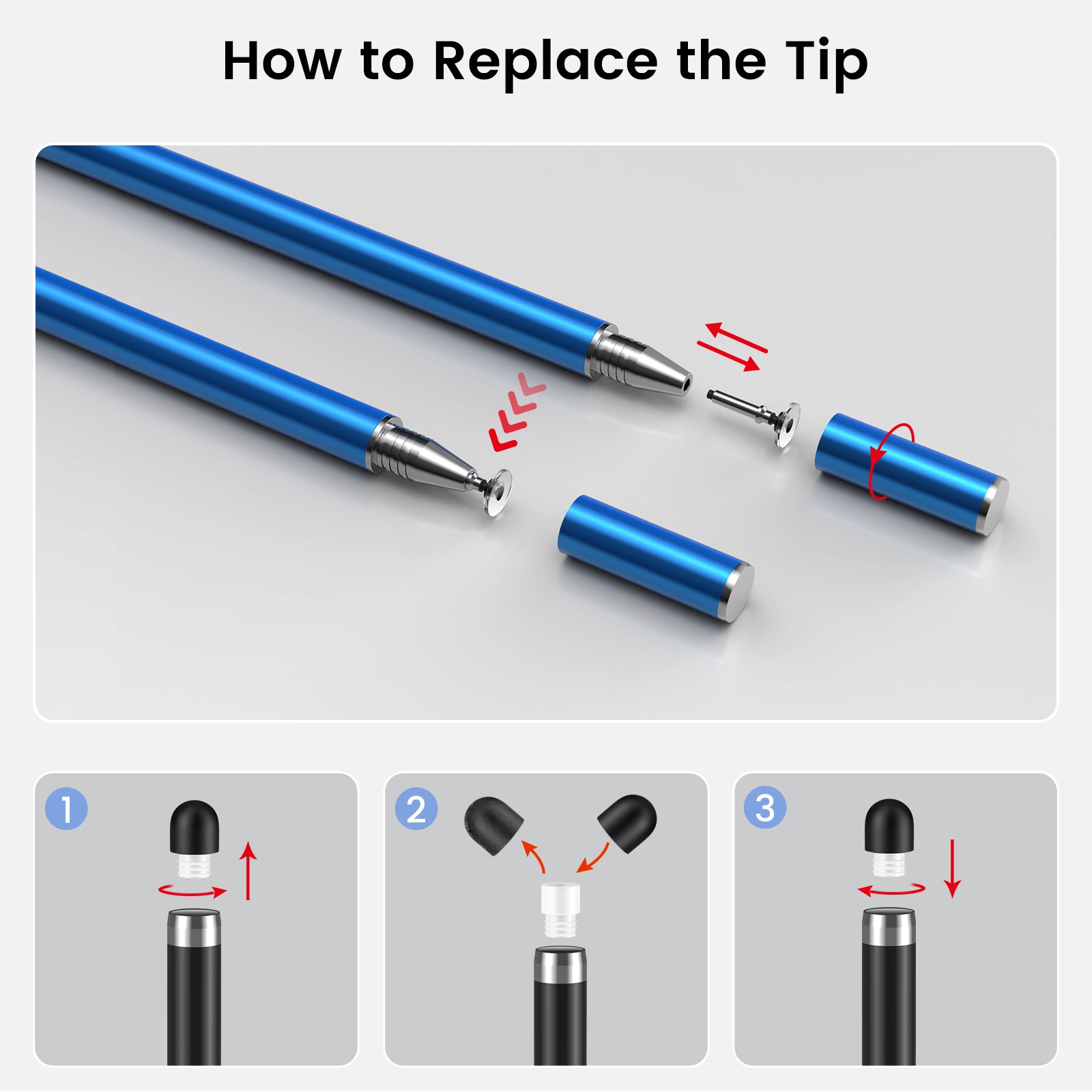 How to Replace the Tip

1

2

3